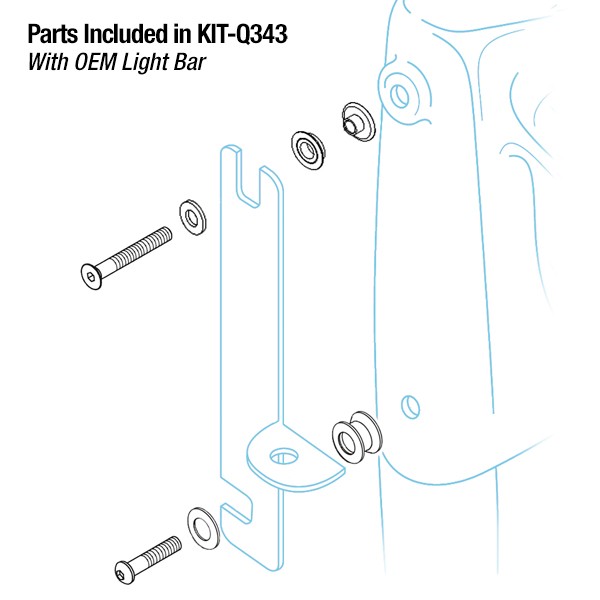 Parts Included in KIT-Q343
With OEM Light Bar